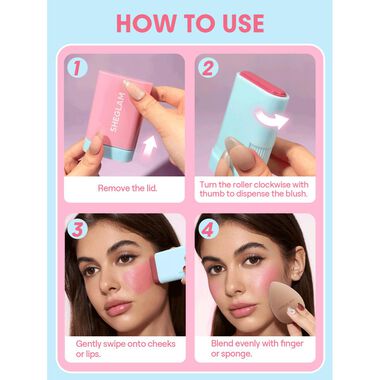 HOW TO USE

1

SHEGLAM

Remove the lid.

2

Turn the roller clockwise with thumb to dispense the blush.

3

Gently swipe onto cheeks or lips.

4

Blend evenly with finger or sponge.