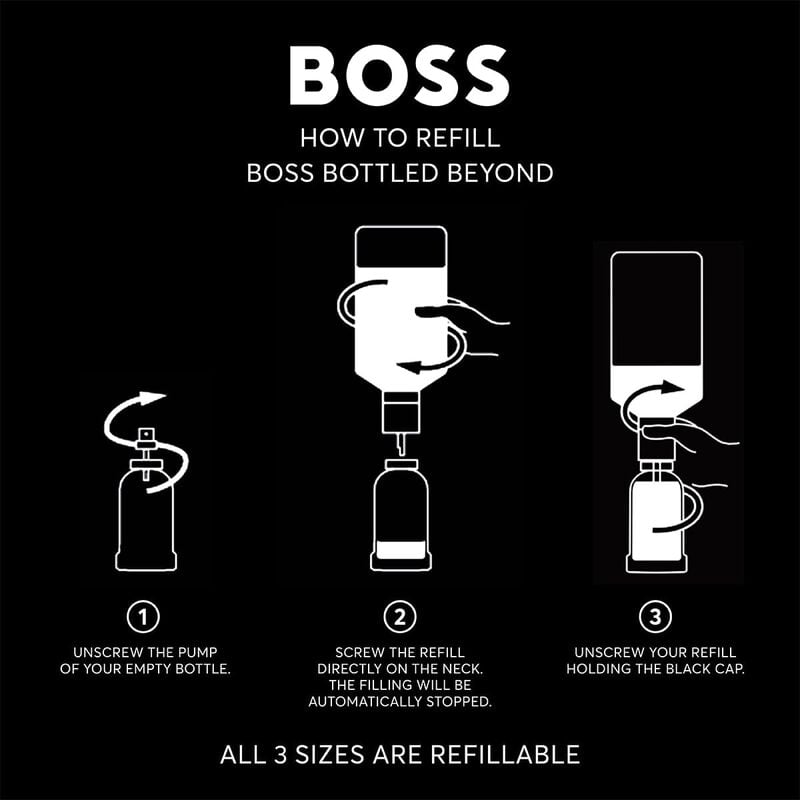 BOSS

HOW TO REFILL
BOSS BOTTLED BEYOND

1
UNSCREW THE PUMP OF YOUR EMPTY BOTTLE.

2
SCREW THE REFILL DIRECTLY ON THE NECK. THE FILLING WILL BE AUTOMATICALLY STOPPED.

3
UNSCREW YOUR REFILL HOLDING THE BLACK CAP.

ALL 3 SIZES ARE REFILLABLE