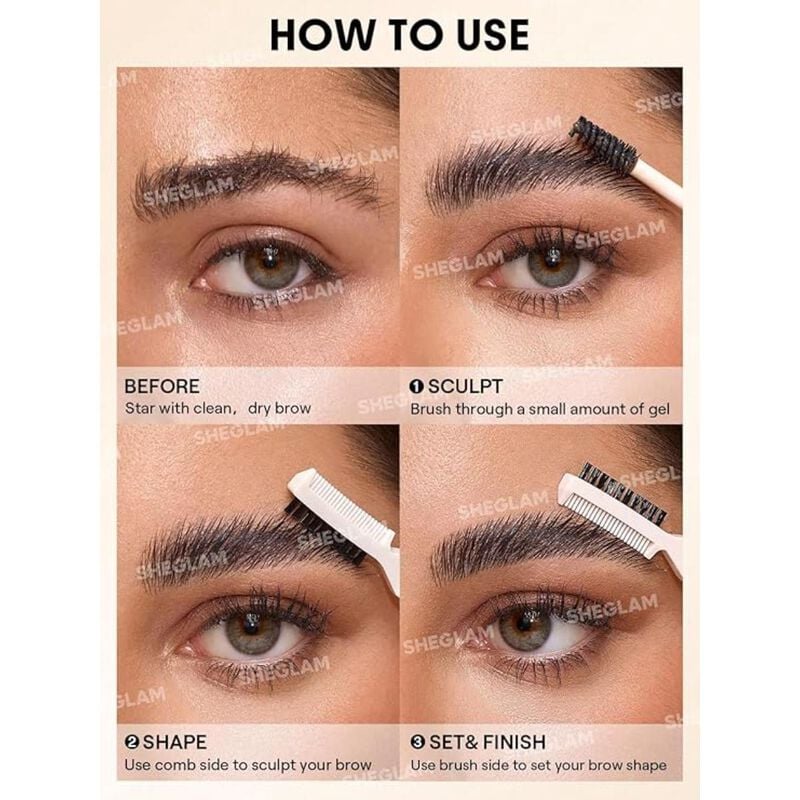 HOW TO USE

SHEGLAM

BEFORE
Star with clean， dry brow

❶ SCULPT
Brush through a small amount of gel

❷ SHAPE
Use comb side to sculpt your brow

❸ SET& FINISH
Use brush side to set your brow shape